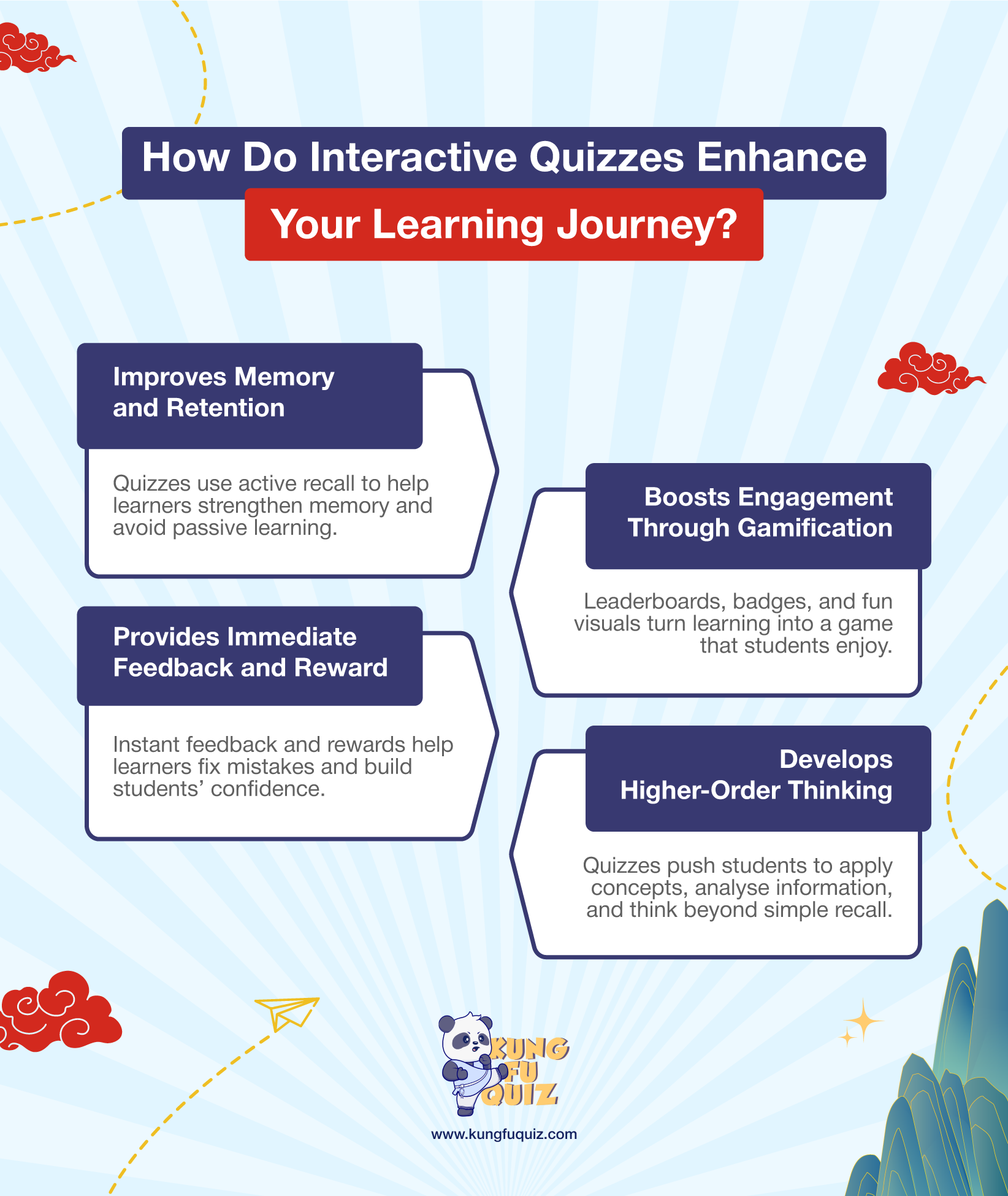 How Do Interactive Quizzes Enhance Your Learning Journey?

Improves Memory and Retention

Quizzes use active recall to help learners strengthen memory and avoid passive learning.

Boosts Engagement Through Gamification

Leaderboards, badges, and fun visuals turn learning into a game that students enjoy.

Provides Immediate Feedback and Reward

Instant feedback and rewards help learners fix mistakes and build students' confidence.

Develops Higher-Order Thinking

Quizzes push students to apply concepts, analyse information, and think beyond simple recall.

KUNG FU QUIZ

www.kungfuquiz.com